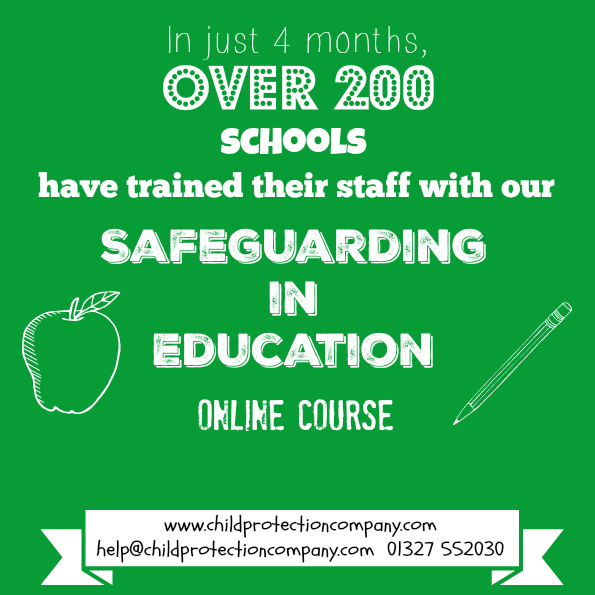 In just 4 months,
OVER 200
SCHOOLS
have trained their staff with our
SAFEGUARDING
IN
EDUCATION
ONLINE COURSE

www.childprotectioncompany.com
help@childprotectioncompany.com 01327 552030